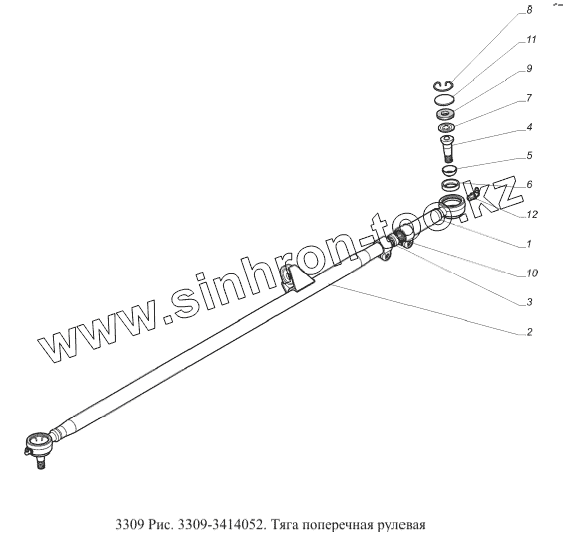 8
11
9
7
4
5
6
12
1
10
3
2

www.sinhron-too.kz

3309 Рис. 3309-3414052. Тяга поперечная рулевая